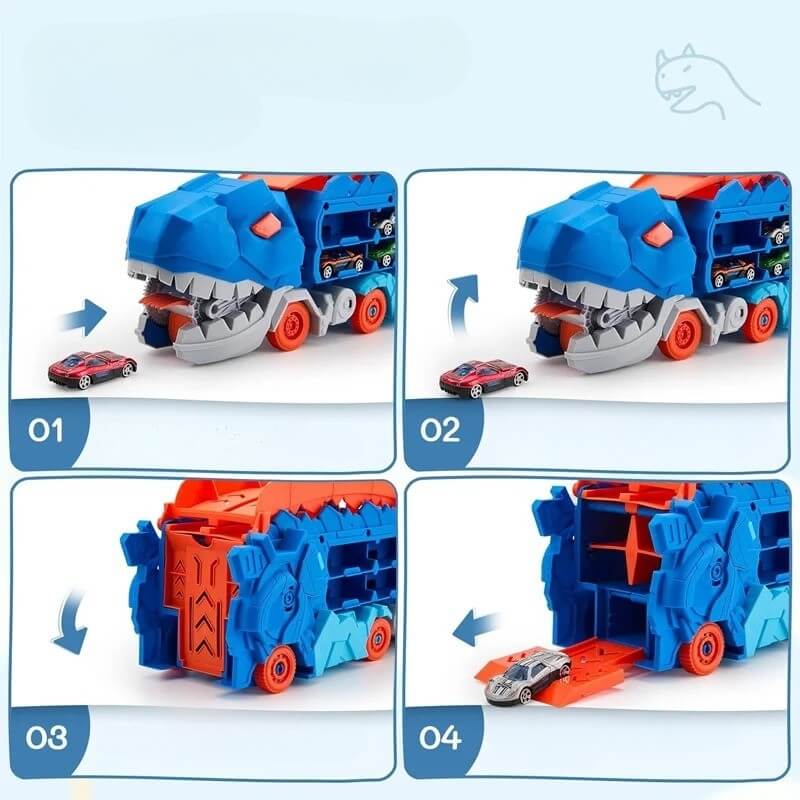 01

02

03

04